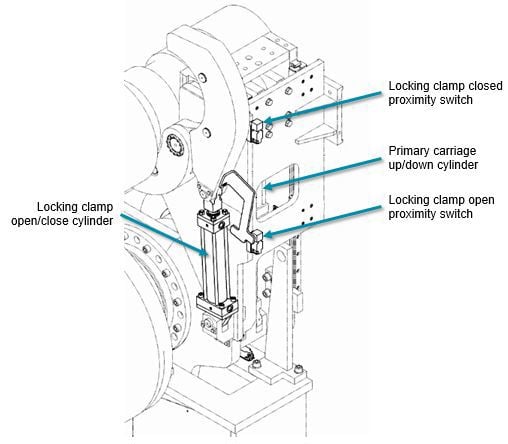 Locking clamp closed proximity switch

Primary carriage up/down cylinder

Locking clamp open/close cylinder

Locking clamp open proximity switch